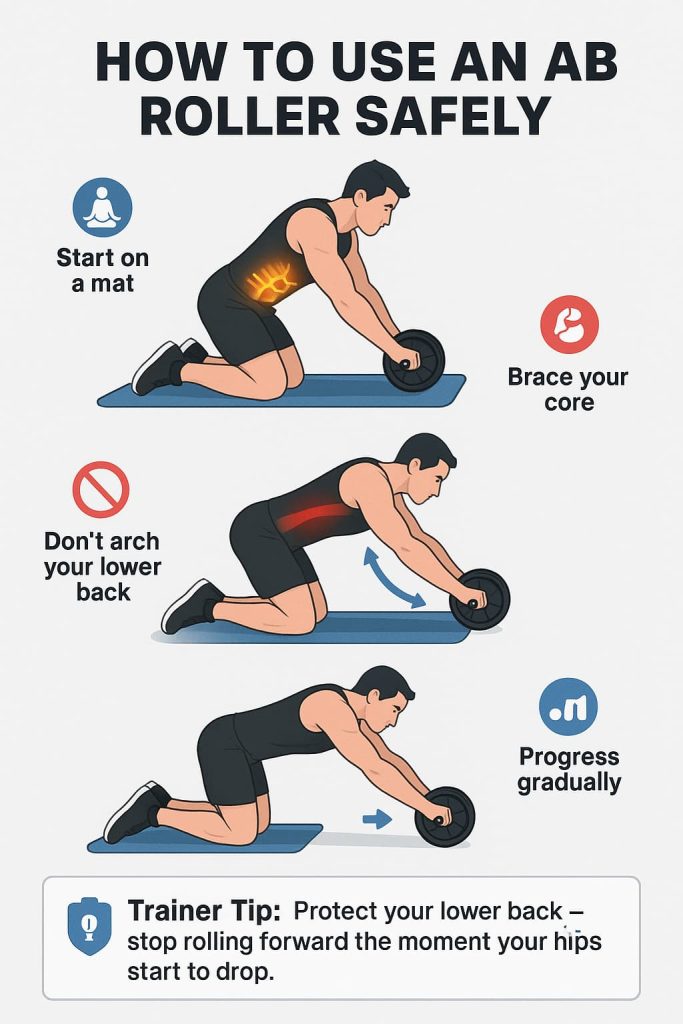 HOW TO USE AN AB ROLLER SAFELY

Start on a mat

Brace your core

Don't arch your lower back

Progress gradually

Trainer Tip: Protect your lower back – stop rolling forward the moment your hips start to drop.