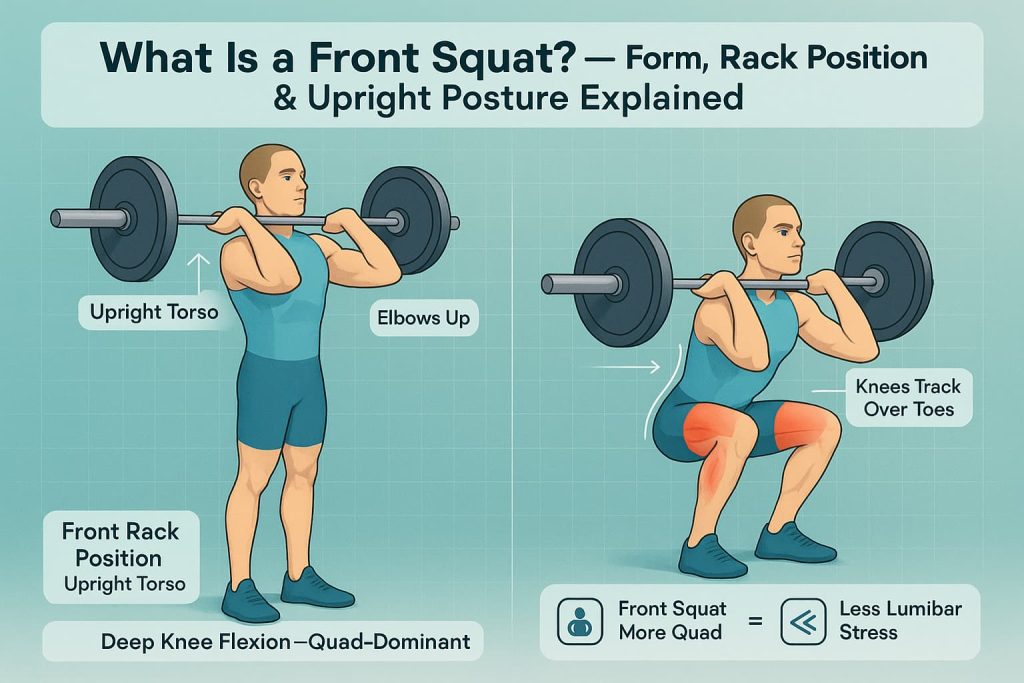 What Is a Front Squat? — Form, Rack Position & Upright Posture Explained

Upright Torso

Elbows Up

Front Rack Position
Upright Torso

Deep Knee Flexion—Quad-Dominant

Knees Track Over Toes

Front Squat More Quad = Less Lumibar Stress